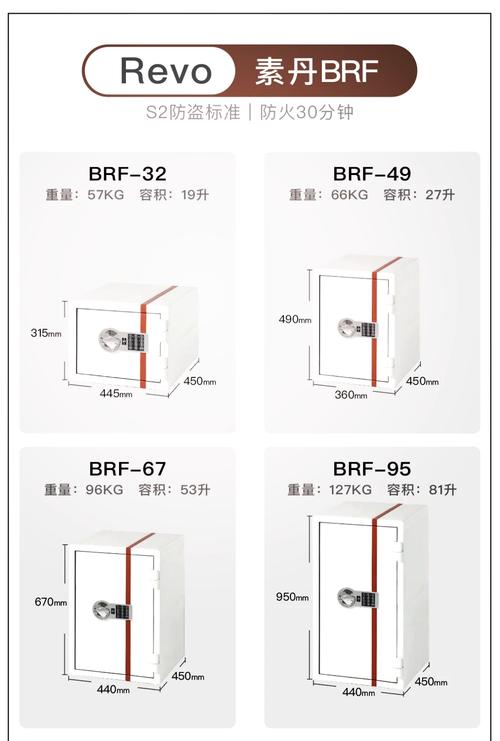 Revo 素丹BRF
S2防盗标准 | 防火30分钟

BRF-32
重量：57KG 容积：19升
315mm
445mm
450mm

BRF-49
重量：66KG 容积：27升
490mm
360mm
450mm

BRF-67
重量：96KG 容积：53升
670mm
440mm
450mm

BRF-95
重量：127KG 容积：81升
950mm
440mm
450mm